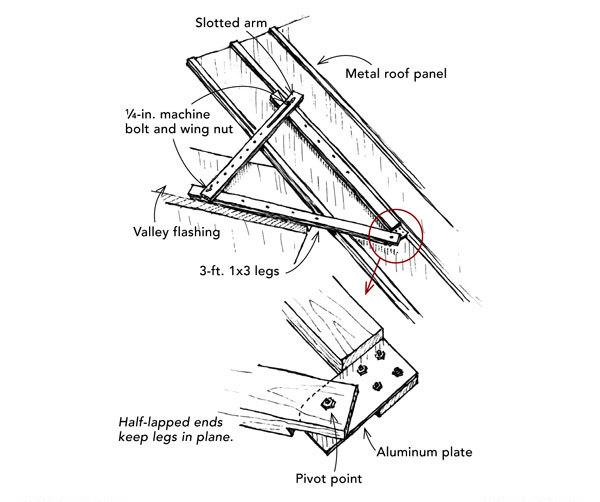 Slotted arm

Metal roof panel

¼-in. machine bolt and wing nut

Valley flashing

3-ft. 1x3 legs

Half-lapped ends keep legs in plane.

Aluminum plate

Pivot point