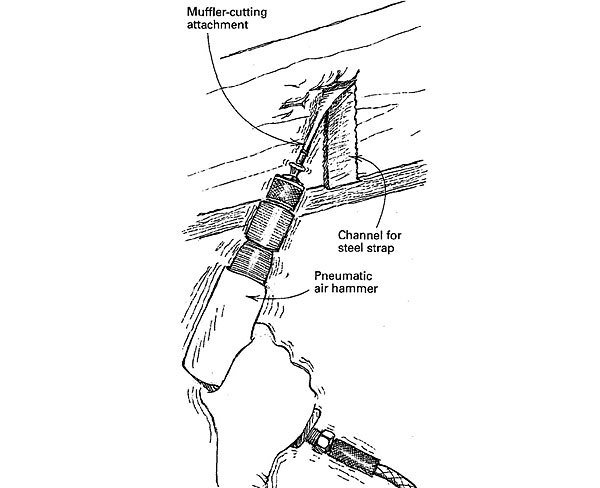 Muffler-cutting attachment

Channel for steel strap

Pneumatic air hammer