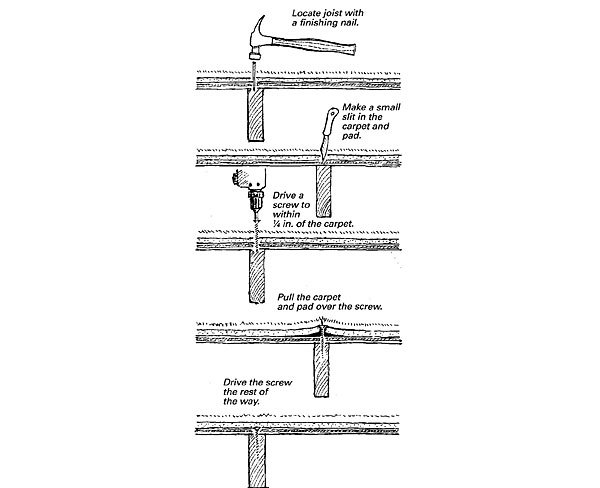 Locate joist with a finishing nail.

Make a small slit in the carpet and pad.

Drive a screw to within ¼ in. of the carpet.

Pull the carpet and pad over the screw.

Drive the screw the rest of the way.