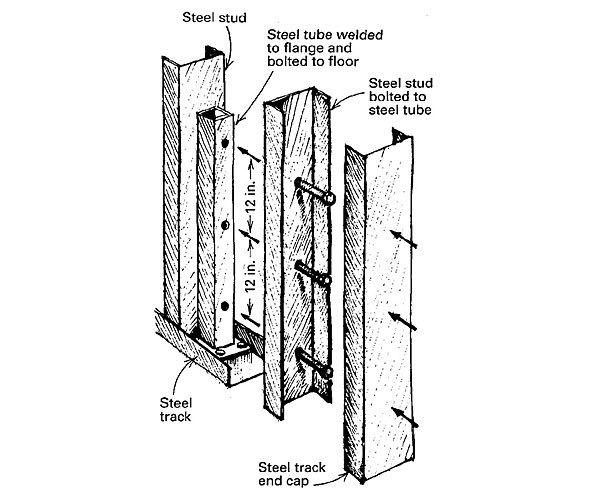 Steel stud

Steel tube welded to flange and bolted to floor

Steel stud bolted to steel tube

12 in.

12 in.

Steel track

Steel track end cap