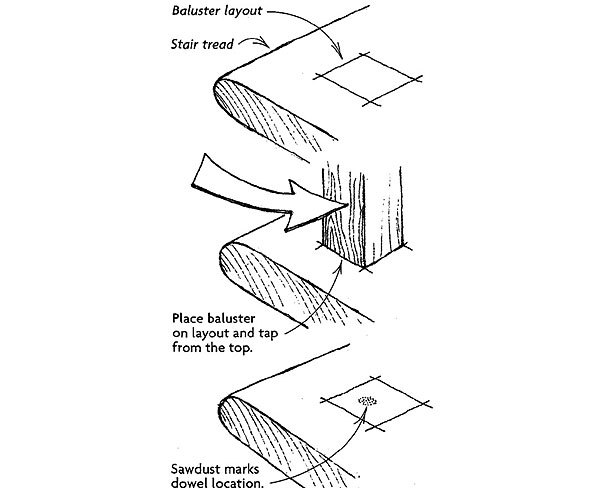 Baluster layout

Stair tread

Place baluster on layout and tap from the top.

Sawdust marks dowel location.