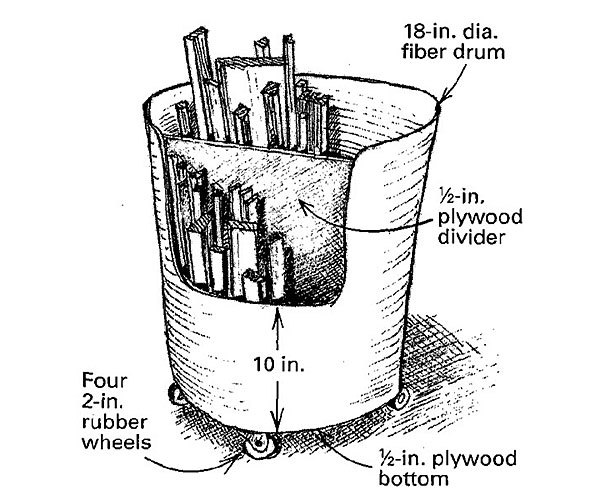 18-in. dia. fiber drum

½-in. plywood divider

10 in.

Four 2-in. rubber wheels

½-in. plywood bottom