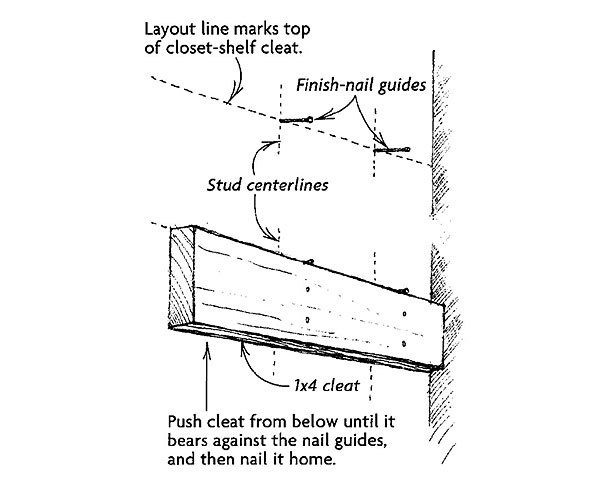 Layout line marks top of closet-shelf cleat.

Finish-nail guides

Stud centerlines

1x4 cleat

Push cleat from below until it bears against the nail guides, and then nail it home.