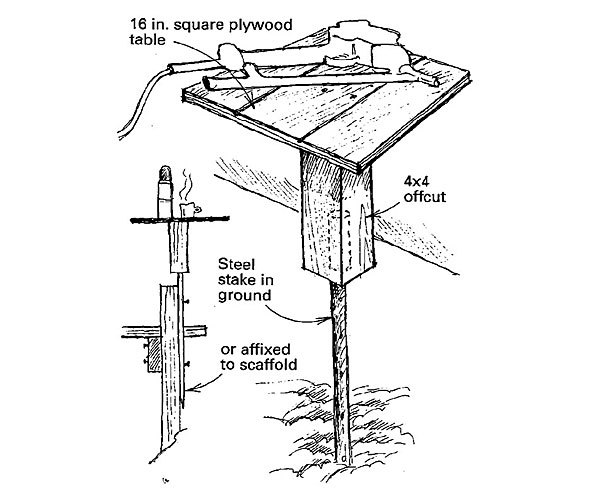 16 in. square plywood table

4x4 offcut

Steel stake in ground

or affixed to scaffold