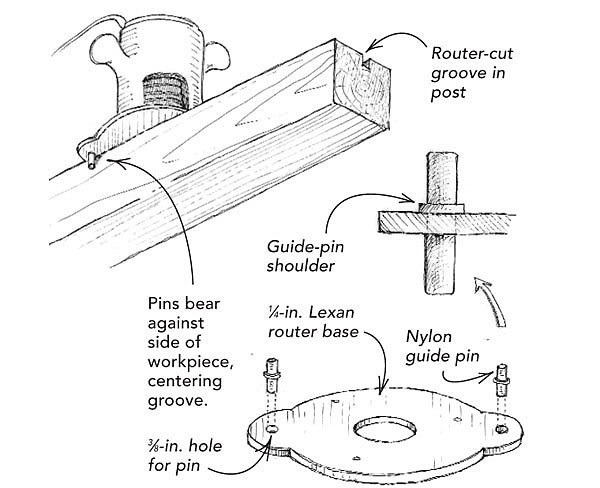 Router-cut groove in post

Guide-pin shoulder

Pins bear against side of workpiece, centering groove.

¼-in. Lexan router base

Nylon guide pin

⅜-in. hole for pin