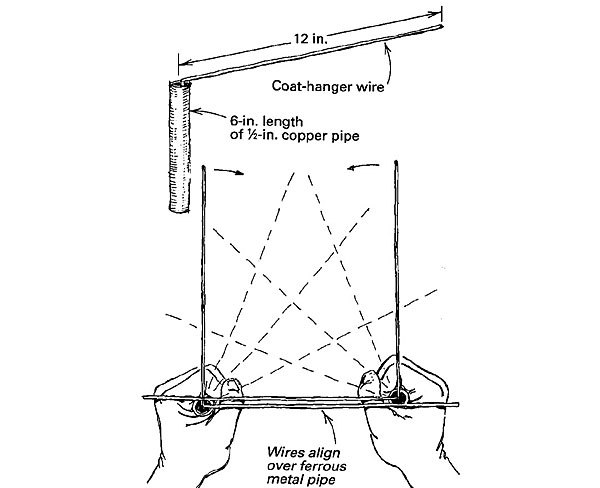 12 in.

Coat-hanger wire

6-in. length of ½-in. copper pipe

Wires align over ferrous metal pipe