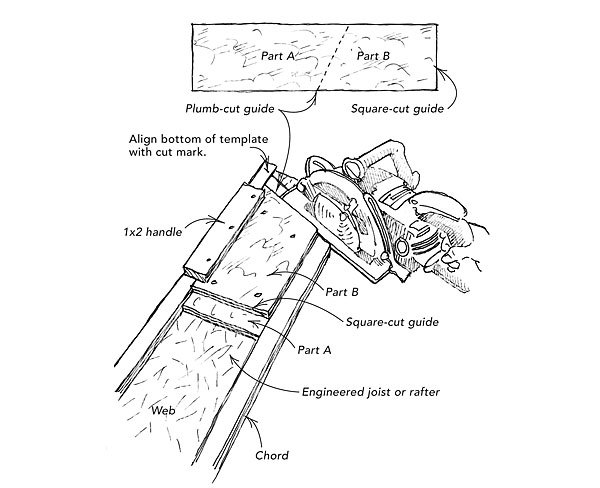 Part A

Part B

Plumb-cut guide

Square-cut guide

Align bottom of template with cut mark.

1x2 handle

Part B

Square-cut guide

Part A

Engineered joist or rafter

Web

Chord