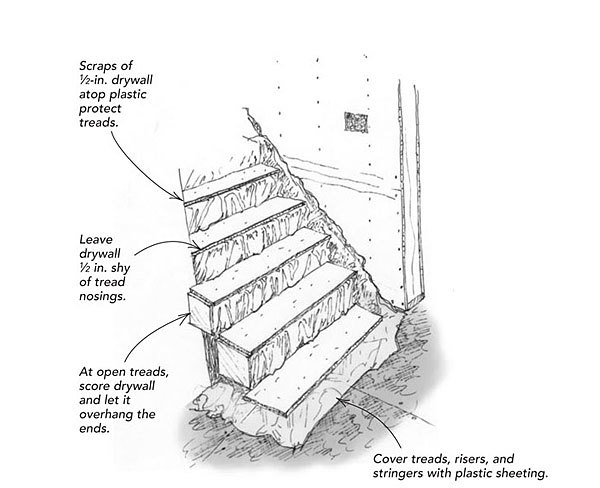 Scraps of ½-in. drywall atop plastic protect treads.

Leave drywall ½ in. shy of tread nosings.

At open treads, score drywall and let it overhang the ends.

Cover treads, risers, and stringers with plastic sheeting.