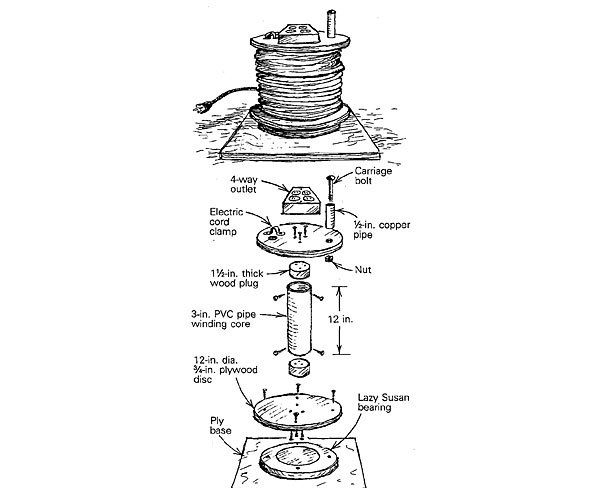 4-way outlet

Carriage bolt

Electric cord clamp

½-in. copper pipe

Nut

1½-in. thick wood plug

3-in. PVC pipe winding core

12 in.

12-in. dia. ¾-in. plywood disc

Lazy Susan bearing

Ply base