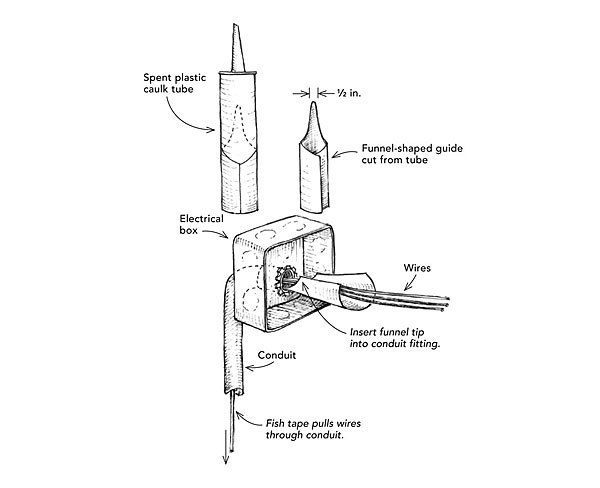 Spent plastic caulk tube

½ in.

Funnel-shaped guide cut from tube

Electrical box

Wires

Insert funnel tip into conduit fitting.

Conduit

Fish tape pulls wires through conduit.