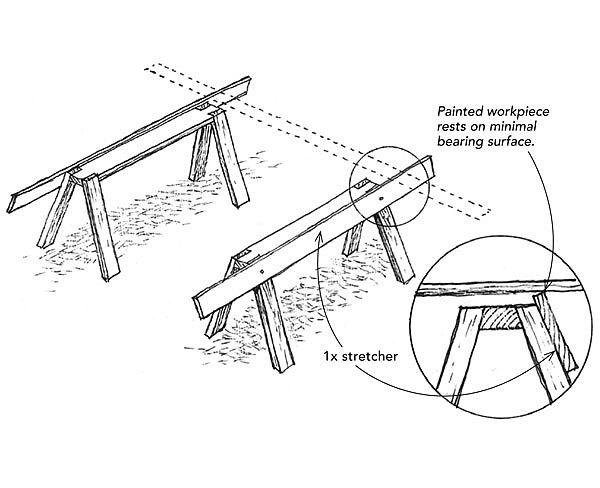 Painted workpiece rests on minimal bearing surface.

1x stretcher