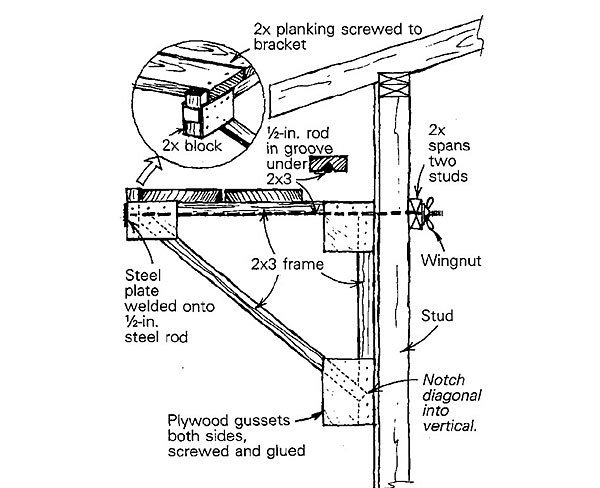 2x planking screwed to bracket

2x block

½-in. rod in groove under 2x3

2x spans two studs

Wingnut

2x3 frame

Steel plate welded onto ½-in. steel rod

Stud

Notch diagonal into vertical.

Plywood gussets both sides, screwed and glued