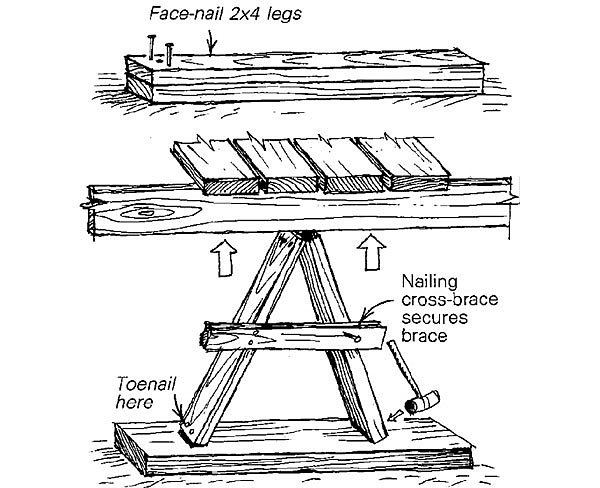 Face-nail 2x4 legs

Nailing cross-brace secures brace

Toenail here