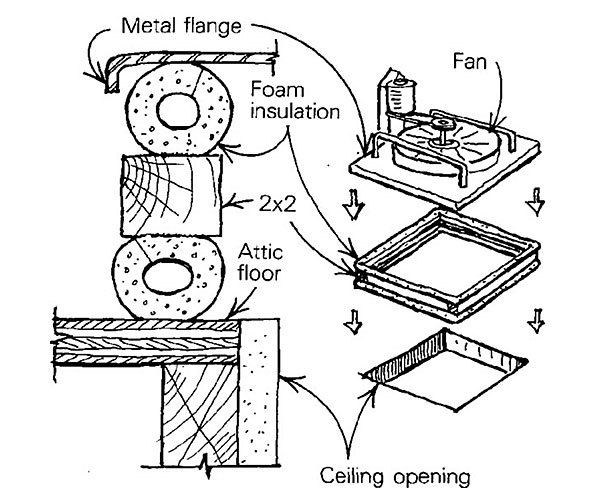 Metal flange

Fan

Foam insulation

2x2

Attic floor

Ceiling opening