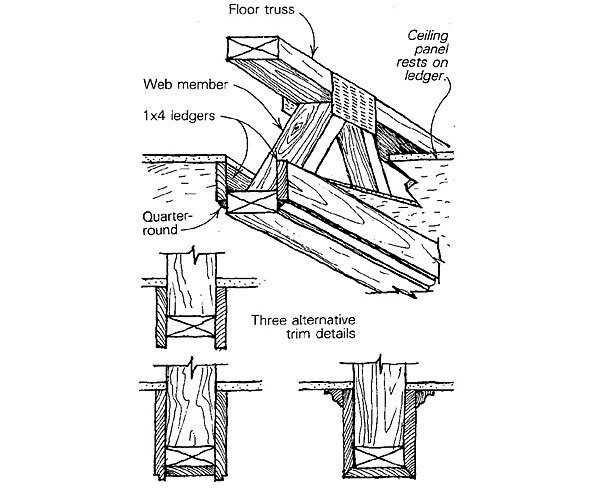 Floor truss

Ceiling panel rests on ledger.

Web member

1x4 ledgers

Quarter-round

Three alternative trim details