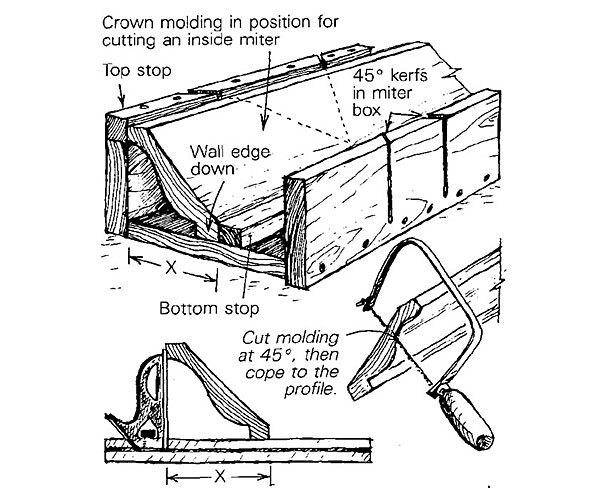 Crown molding in position for cutting an inside miter

Top stop

45° kerfs in miter box

Wall edge down

X

Bottom stop

Cut molding at 45°, then cope to the profile.

X