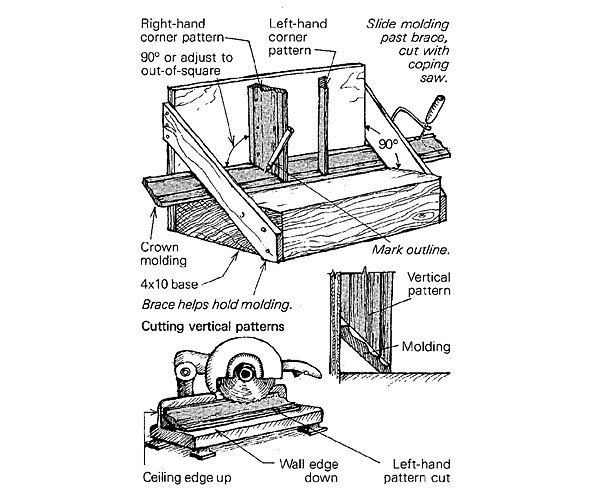 Right-hand corner pattern

90° or adjust to out-of-square

Left-hand corner pattern

Slide molding past brace, cut with coping saw.

90°

Crown molding

4x10 base

Brace helps hold molding.

Mark outline.

Vertical pattern

Molding

Cutting vertical patterns

Ceiling edge up

Wall edge down

Left-hand pattern cut