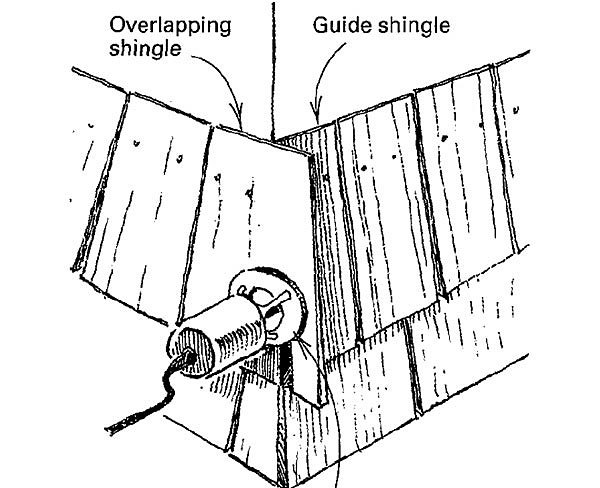 Overlapping shingle

Guide shingle