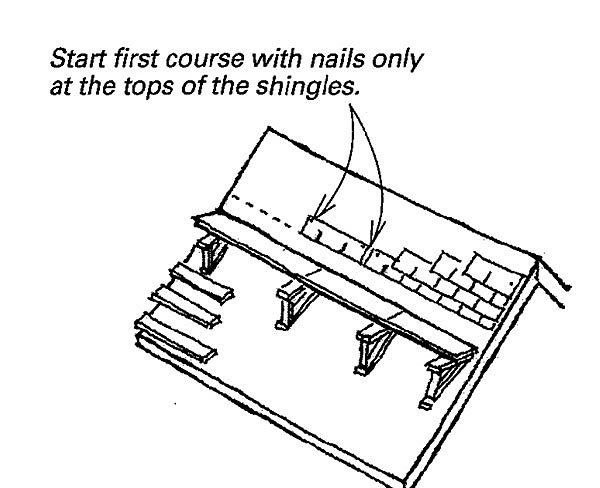 Start first course with nails only at the tops of the shingles.