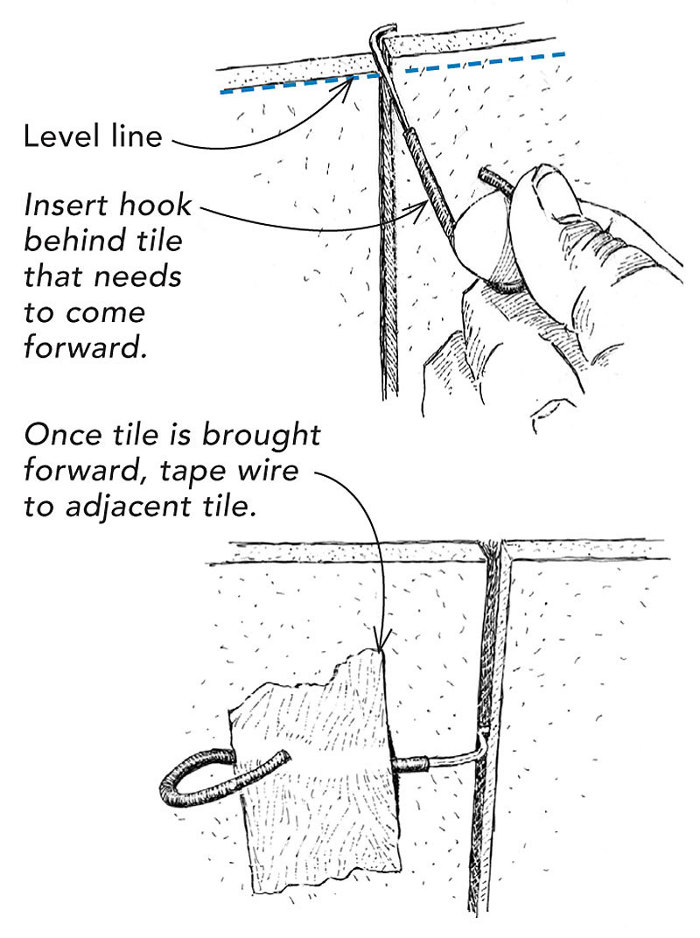 Level line

Insert hook behind tile that needs to come forward.

Once tile is brought forward, tape wire to adjacent tile.