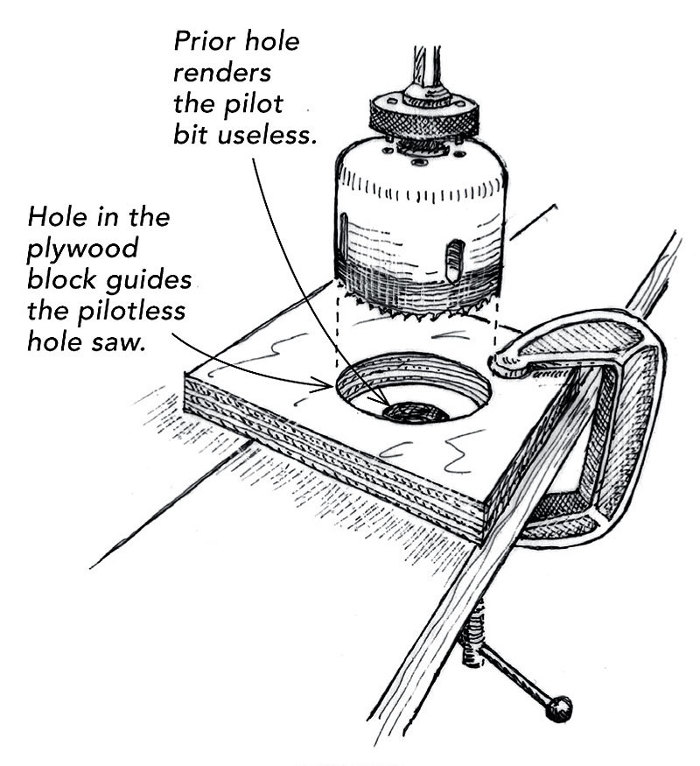 Prior hole renders the pilot bit useless.

Hole in the plywood block guides the pilotless hole saw.