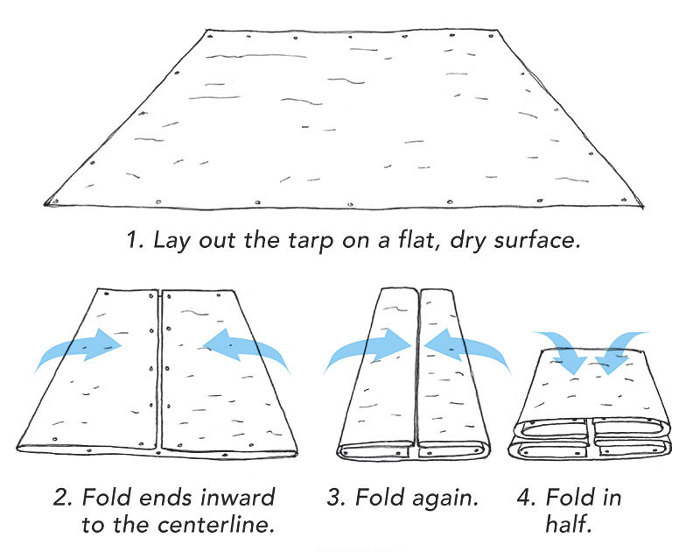 1. Lay out the tarp on a flat, dry surface.

2. Fold ends inward to the centerline.

3. Fold again.

4. Fold in half.