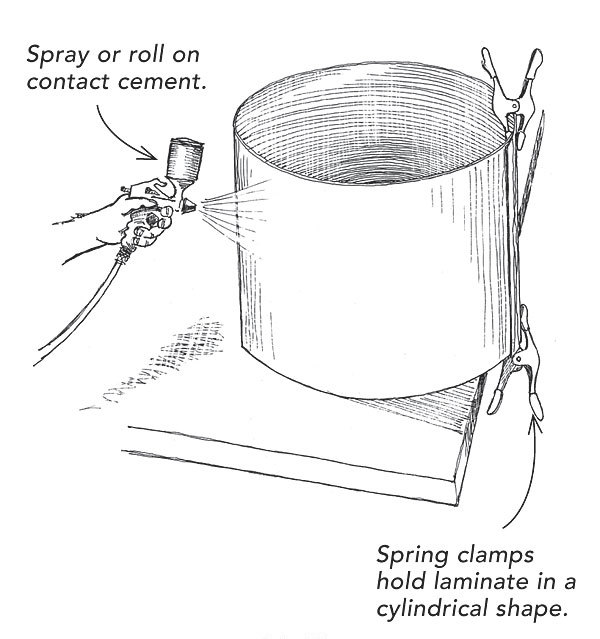 Spray or roll on contact cement.

Spring clamps hold laminate in a cylindrical shape.