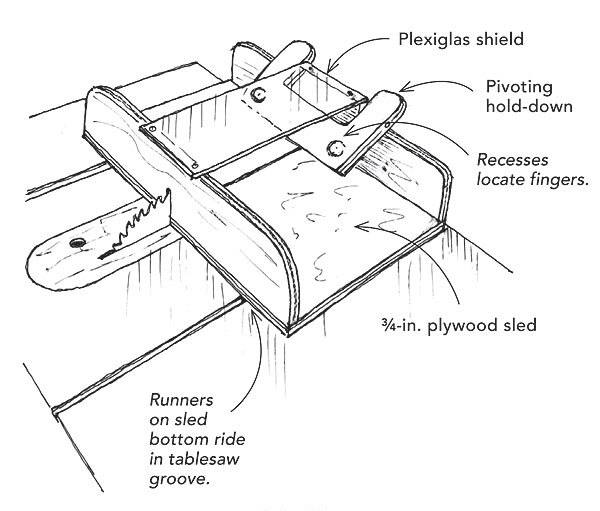 Plexiglas shield

Pivoting hold-down

Recesses locate fingers.

¾-in. plywood sled

Runners on sled bottom ride in tablesaw groove.