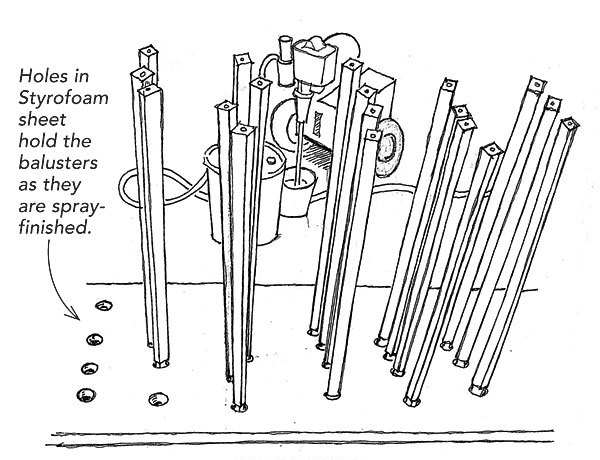 Holes in Styrofoam sheet hold the balusters as they are spray-finished.