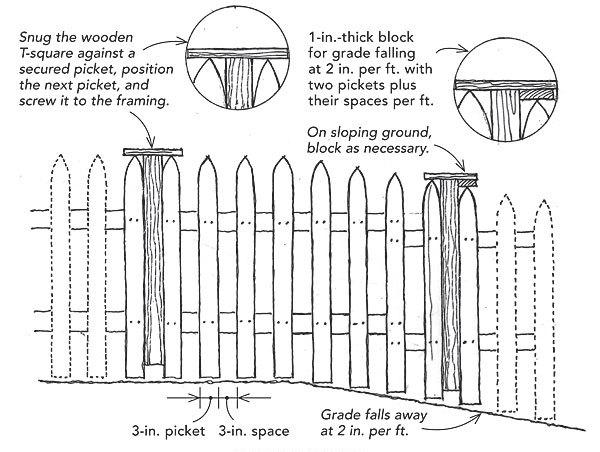 Snug the wooden T-square against a secured picket, position the next picket, and screw it to the framing.

1-in.-thick block for grade falling at 2 in. per ft. with two pickets plus their spaces per ft.

On sloping ground, block as necessary.

3-in. picket

3-in. space

Grade falls away at 2 in. per ft.