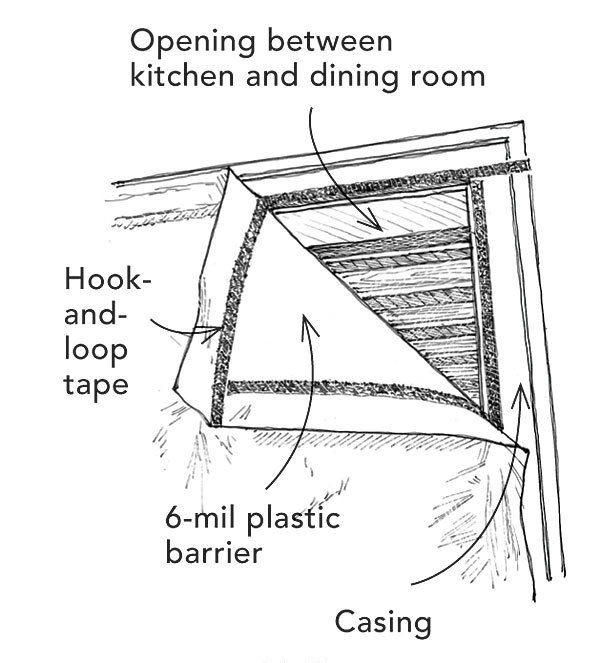 Opening between kitchen and dining room

Hook-and-loop tape

6-mil plastic barrier

Casing