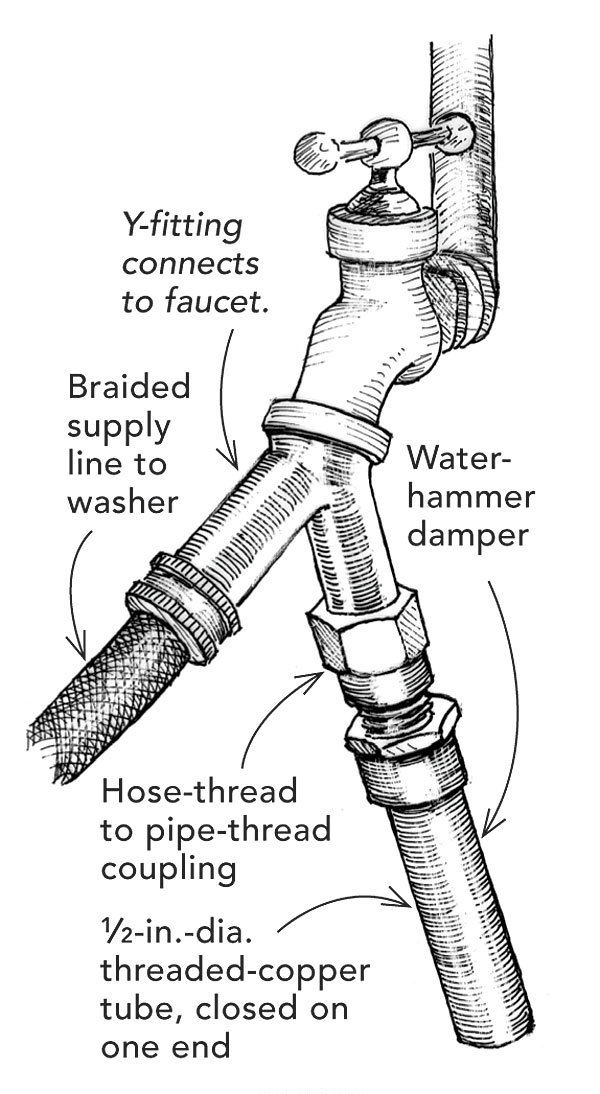 Y-fitting connects to faucet.

Braided supply line to washer

Water-hammer damper

Hose-thread to pipe-thread coupling

½-in.-dia. threaded-copper tube, closed on one end