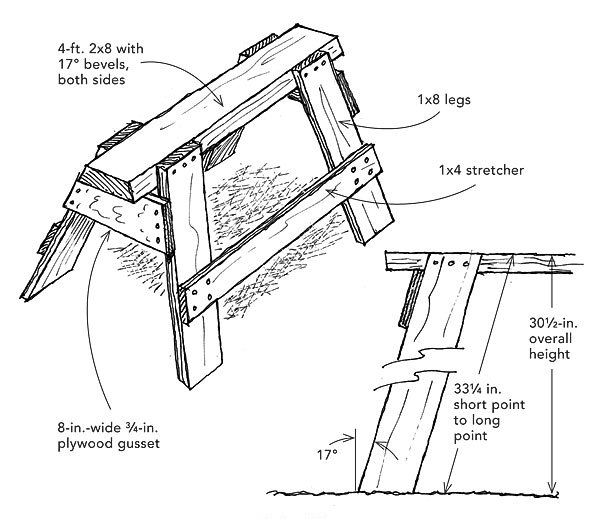 4-ft. 2x8 with 17° bevels, both sides

1x8 legs

1x4 stretcher

8-in.-wide ¾-in. plywood gusset

30½-in. overall height

33¼ in. short point to long point

17°