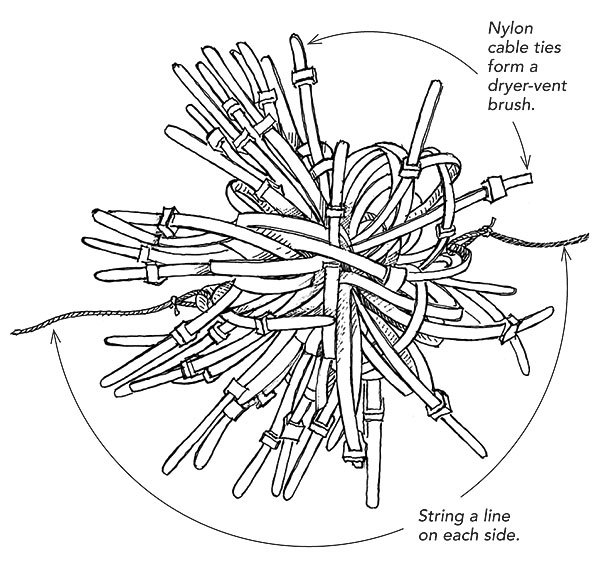 Nylon cable ties form a dryer-vent brush.

String a line on each side.