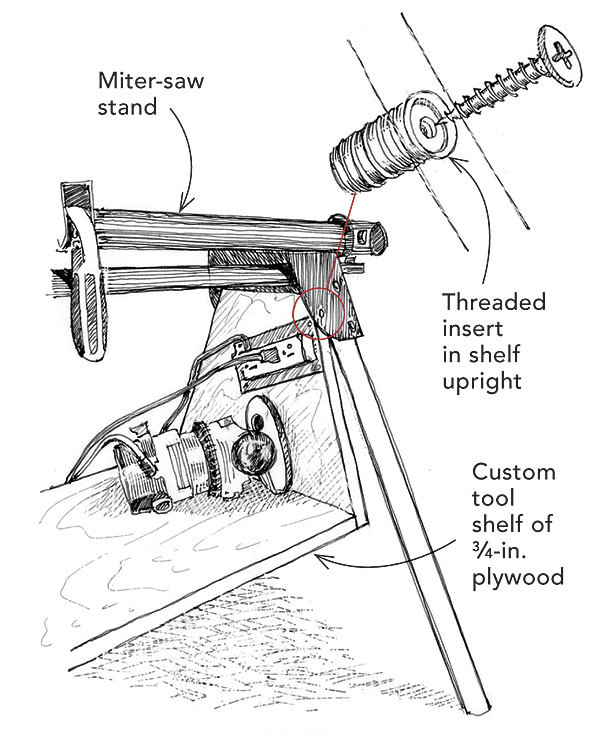 Miter-saw stand

Threaded insert in shelf upright

Custom tool shelf of ¾-in. plywood