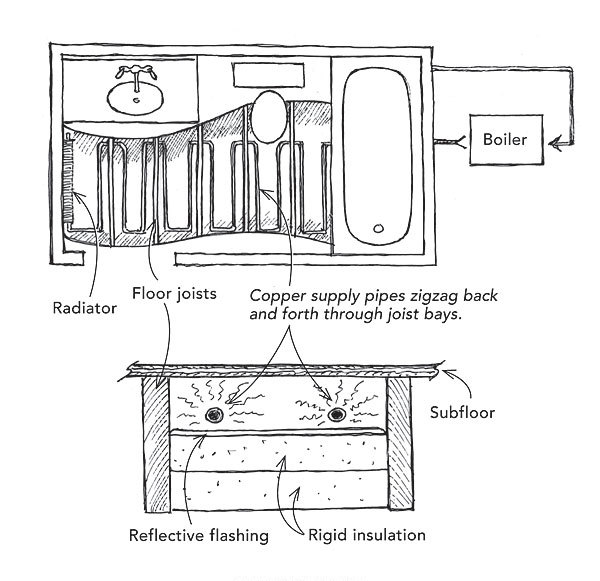 Boiler

Radiator

Floor joists

Copper supply pipes zigzag back and forth through joist bays.

Subfloor

Reflective flashing

Rigid insulation