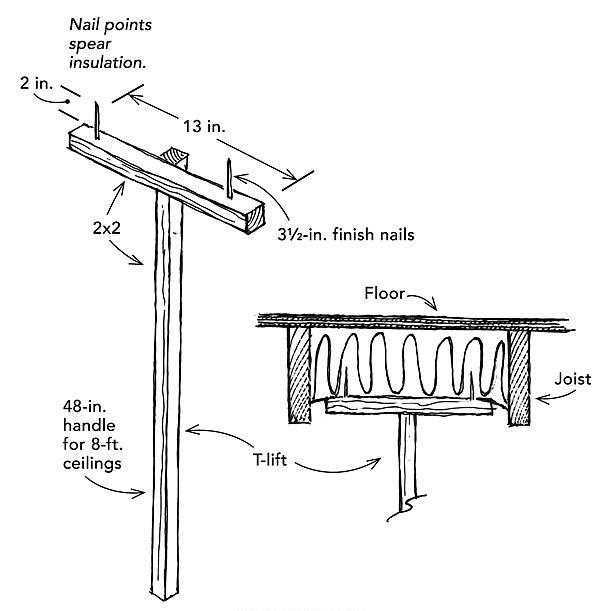 Nail points spear insulation.

2 in.

13 in.

2x2

3½-in. finish nails

Floor

Joist

48-in. handle for 8-ft. ceilings

T-lift