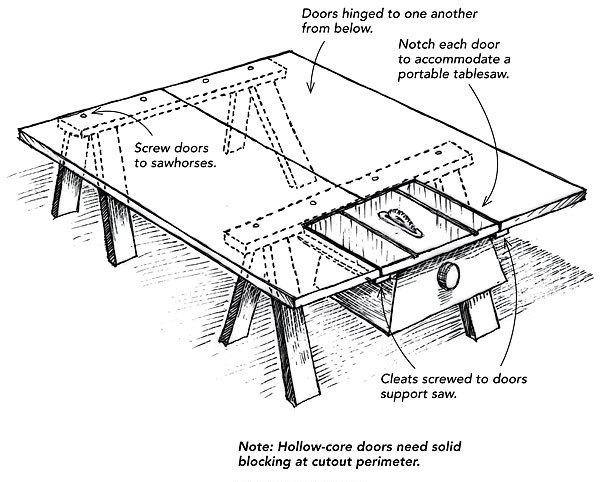 Doors hinged to one another from below.

Notch each door to accommodate a portable tablesaw.

Screw doors to sawhorses.

Cleats screwed to doors support saw.

Note: Hollow-core doors need solid blocking at cutout perimeter.