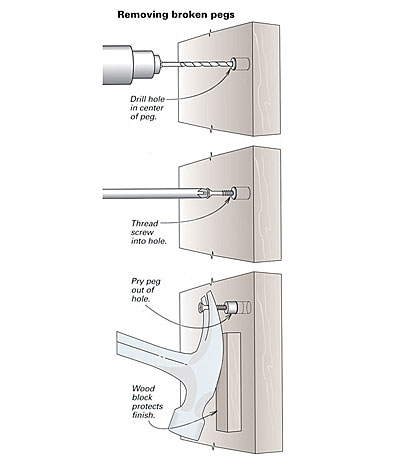 Removing broken pegs

Drill hole in center of peg.

Thread screw into hole.

Pry peg out of hole.

Wood block protects finish.