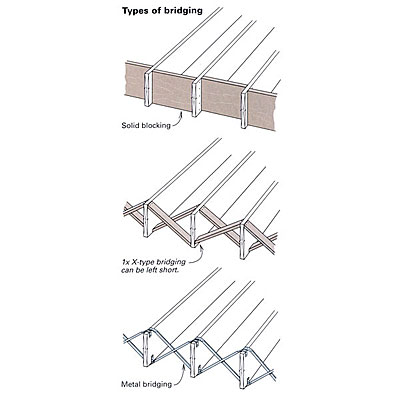 Types of bridging

Solid blocking

1x X-type bridging can be left short.

Metal bridging