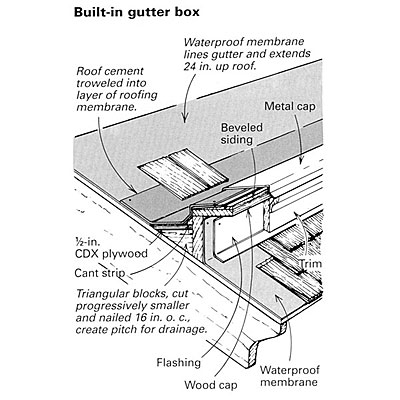 Built-in gutter box

Waterproof membrane lines gutter and extends 24 in. up roof.

Roof cement troweled into layer of roofing membrane.

Metal cap

Beveled siding

½-in. CDX plywood

Cant strip

Trim

Triangular blocks, cut progressively smaller and nailed 16 in. o. c., create pitch for drainage.

Flashing

Wood cap

Waterproof membrane