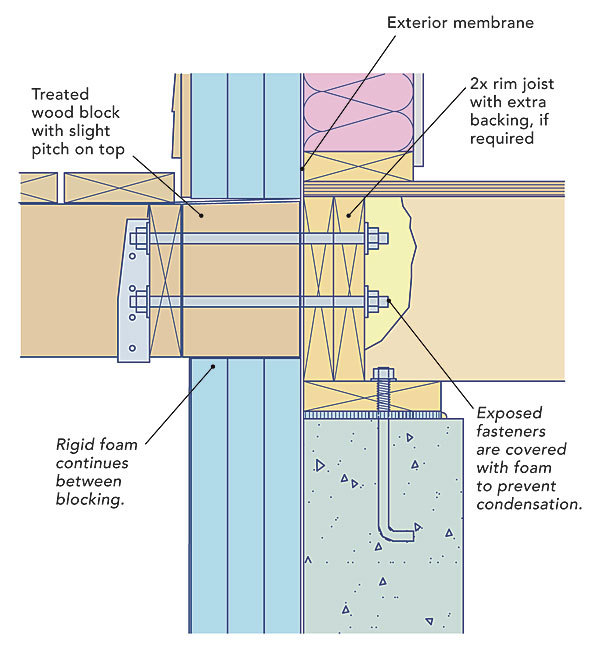 Exterior membrane

Treated wood block with slight pitch on top

2x rim joist with extra backing, if required

Rigid foam continues between blocking.

Exposed fasteners are covered with foam to prevent condensation.