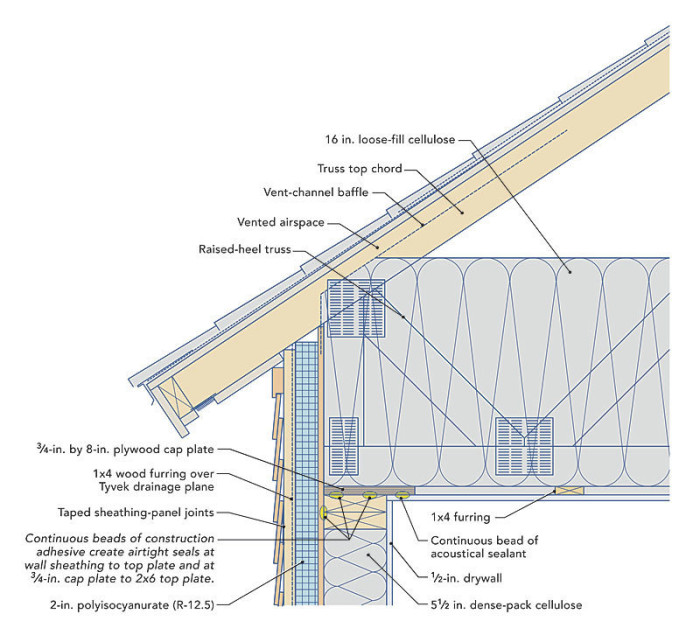 16 in. loose-fill cellulose

Truss top chord

Vent-channel baffle

Vented airspace

Raised-heel truss

¾-in. by 8-in. plywood cap plate

1x4 wood furring over Tyvek drainage plane

Taped sheathing-panel joints

Continuous beads of construction adhesive create airtight seals at wall sheathing to top plate and at ¾-in. cap plate to 2x6 top plate.

2-in. polyisocyanurate (R-12.5)

1x4 furring

Continuous bead of acoustical sealant

½-in. drywall

5½ in. dense-pack cellulose