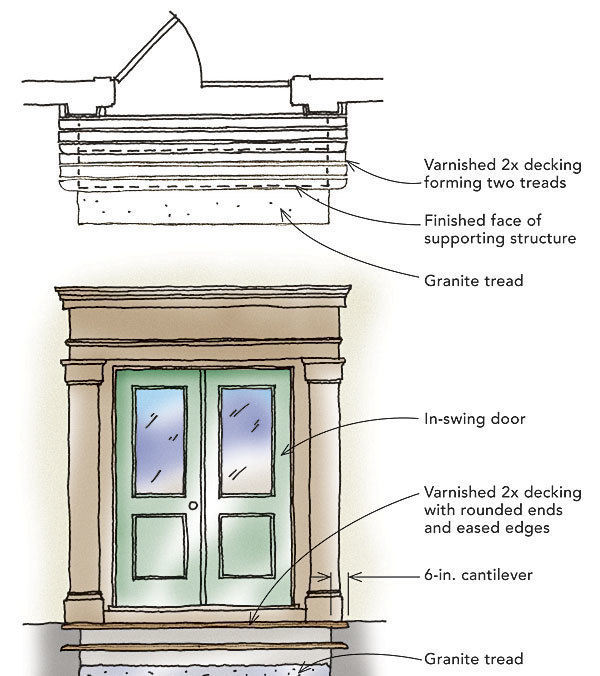 Varnished 2x decking forming two treads

Finished face of supporting structure

Granite tread

In-swing door

Varnished 2x decking with rounded ends and eased edges

6-in. cantilever

Granite tread