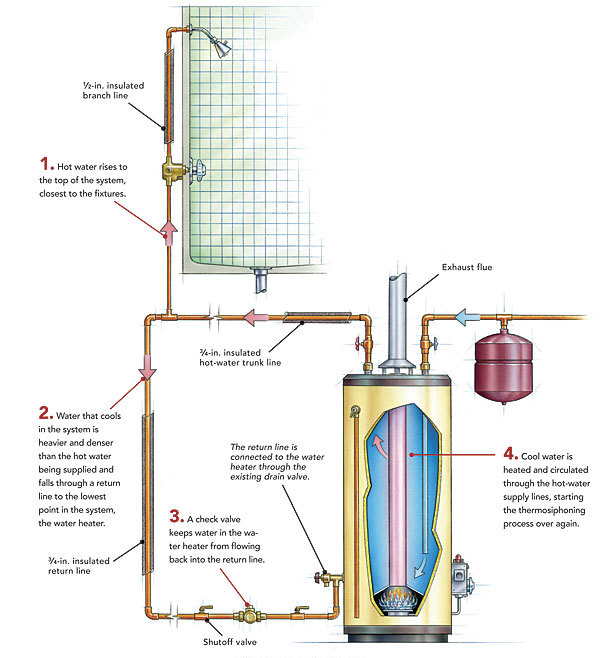 ½-in. insulated branch line

1. Hot water rises to the top of the system, closest to the fixtures.

Exhaust flue

¾-in. insulated hot-water trunk line

2. Water that cools in the system is heavier and denser than the hot water being supplied and falls through a return line to the lowest point in the system, the water heater.

The return line is connected to the water heater through the existing drain valve.

4. Cool water is heated and circulated through the hot-water supply lines, starting the thermosiphoning process over again.

3. A check valve keeps water in the water heater from flowing back into the return line.

¾-in. insulated return line

Shutoff valve