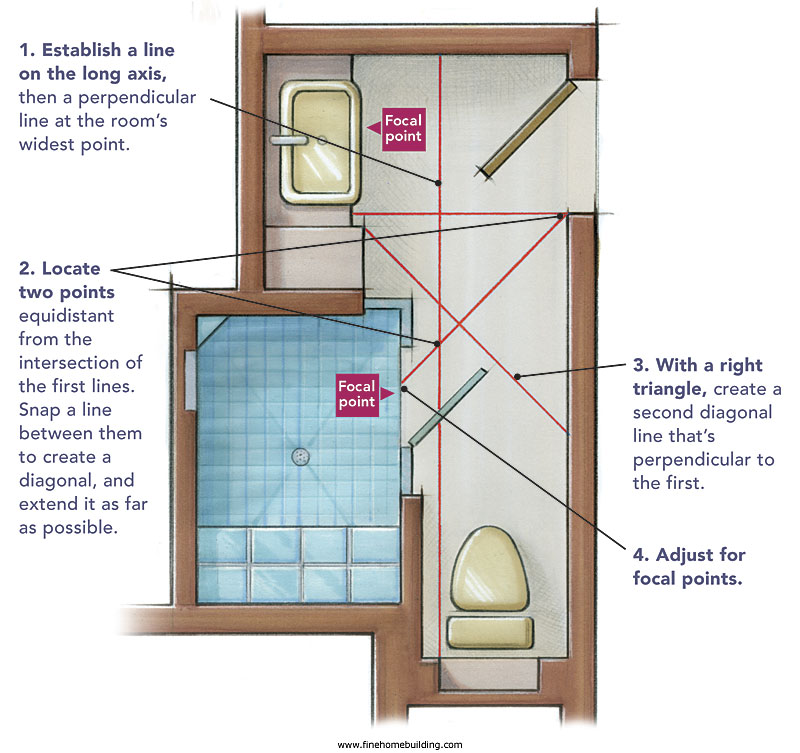 1. Establish a line on the long axis, then a perpendicular line at the room's widest point.

Focal point

2. Locate two points equidistant from the intersection of the first lines. Snap a line between them to create a diagonal, and extend it as far as possible.

Focal point

3. With a right triangle, create a second diagonal line that's perpendicular to the first.

4. Adjust for focal points.

www.finehomebuilding.com