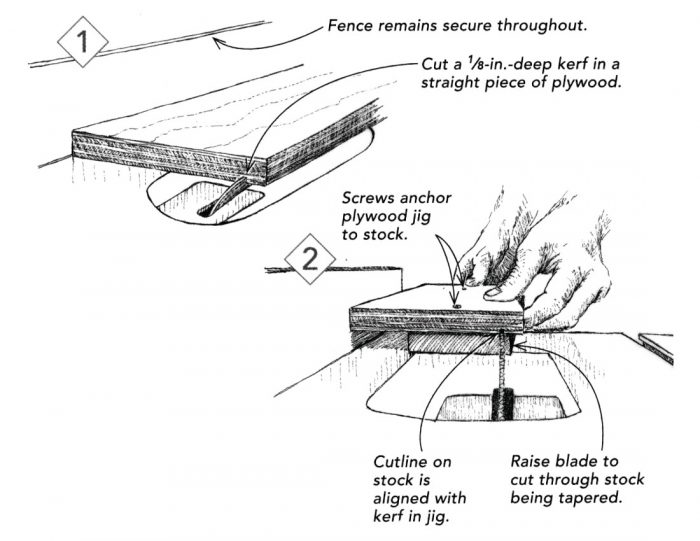 1

Fence remains secure throughout.

Cut a $\frac{1}{8}$-in.-deep kerf in a straight piece of plywood.

Screws anchor plywood jig to stock.

2

Cutline on stock is aligned with kerf in jig.

Raise blade to cut through stock being tapered.