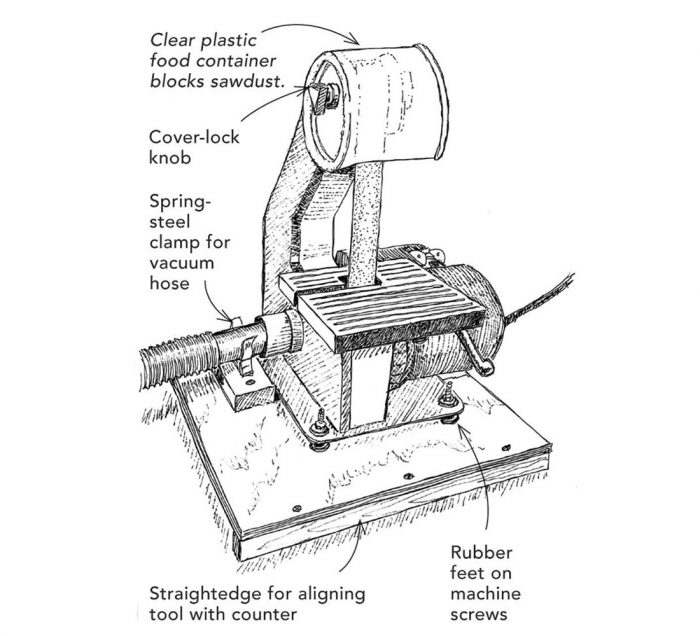 Clear plastic food container blocks sawdust.

Cover-lock knob

Spring-steel clamp for vacuum hose

Straightedge for aligning tool with counter

Rubber feet on machine screws