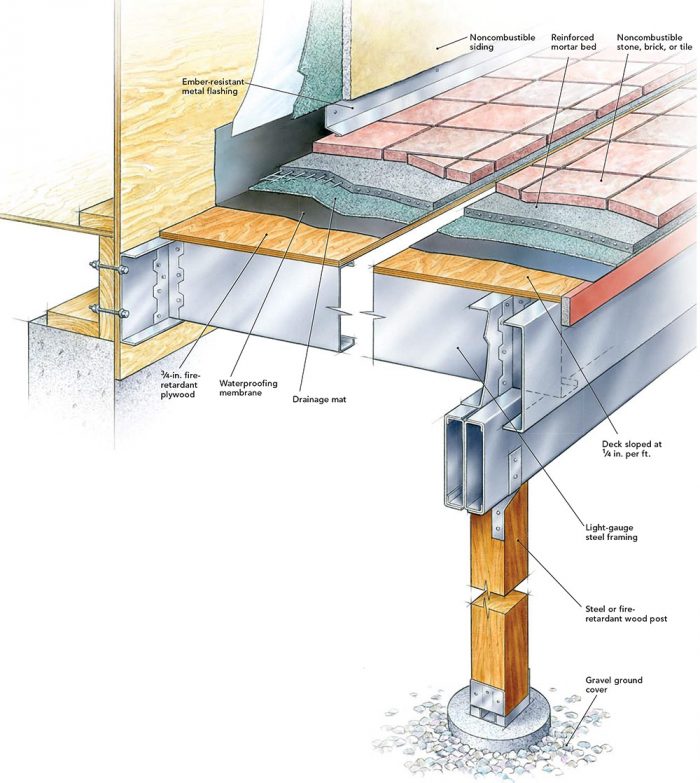 Noncombustible siding

Reinforced mortar bed

Noncombustible stone, brick, or tile

Ember-resistant metal flashing

¾-in. fire-retardant plywood

Waterproofing membrane

Drainage mat

Deck sloped at ¼ in. per ft.

Light-gauge steel framing

Steel or fire-retardant wood post

Gravel ground cover