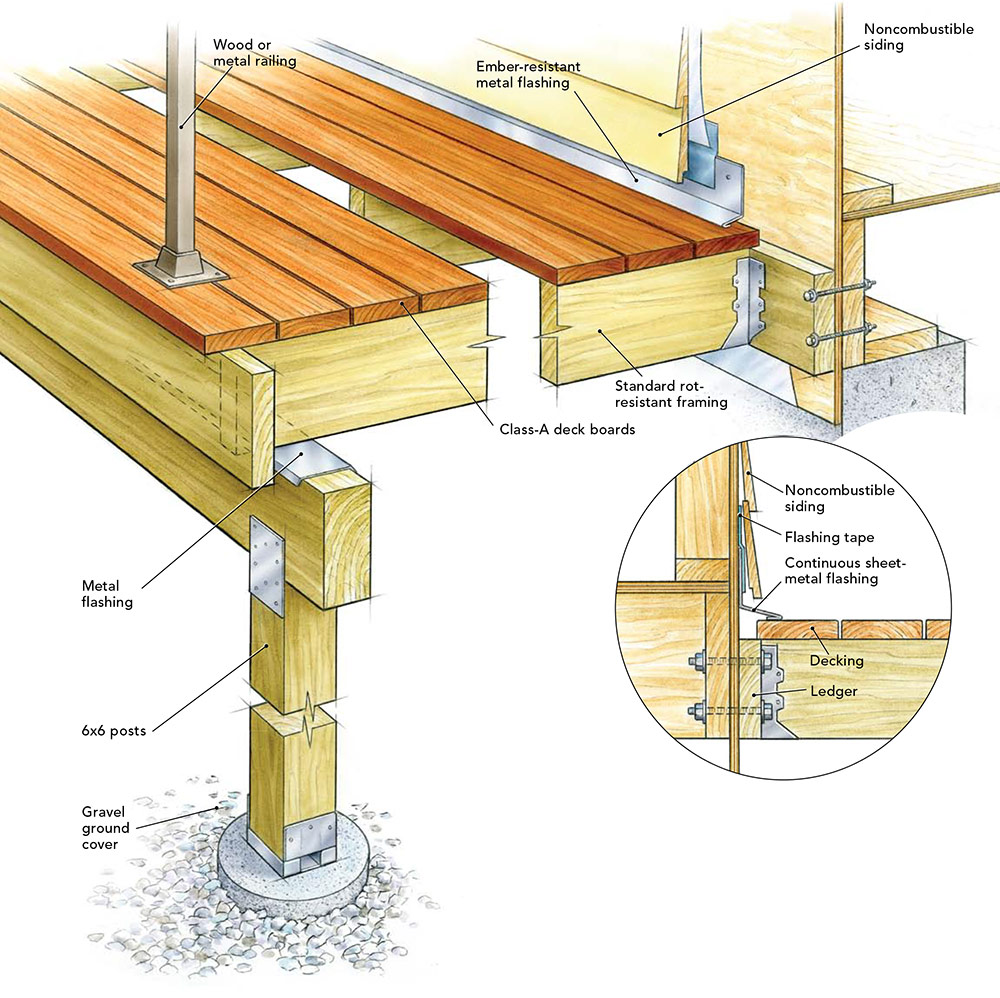 Wood or metal railing

Ember-resistant metal flashing

Noncombustible siding

Standard rot-resistant framing

Class-A deck boards

Metal flashing

6x6 posts

Gravel ground cover

Noncombustible siding

Flashing tape

Continuous sheet-metal flashing

Decking

Ledger